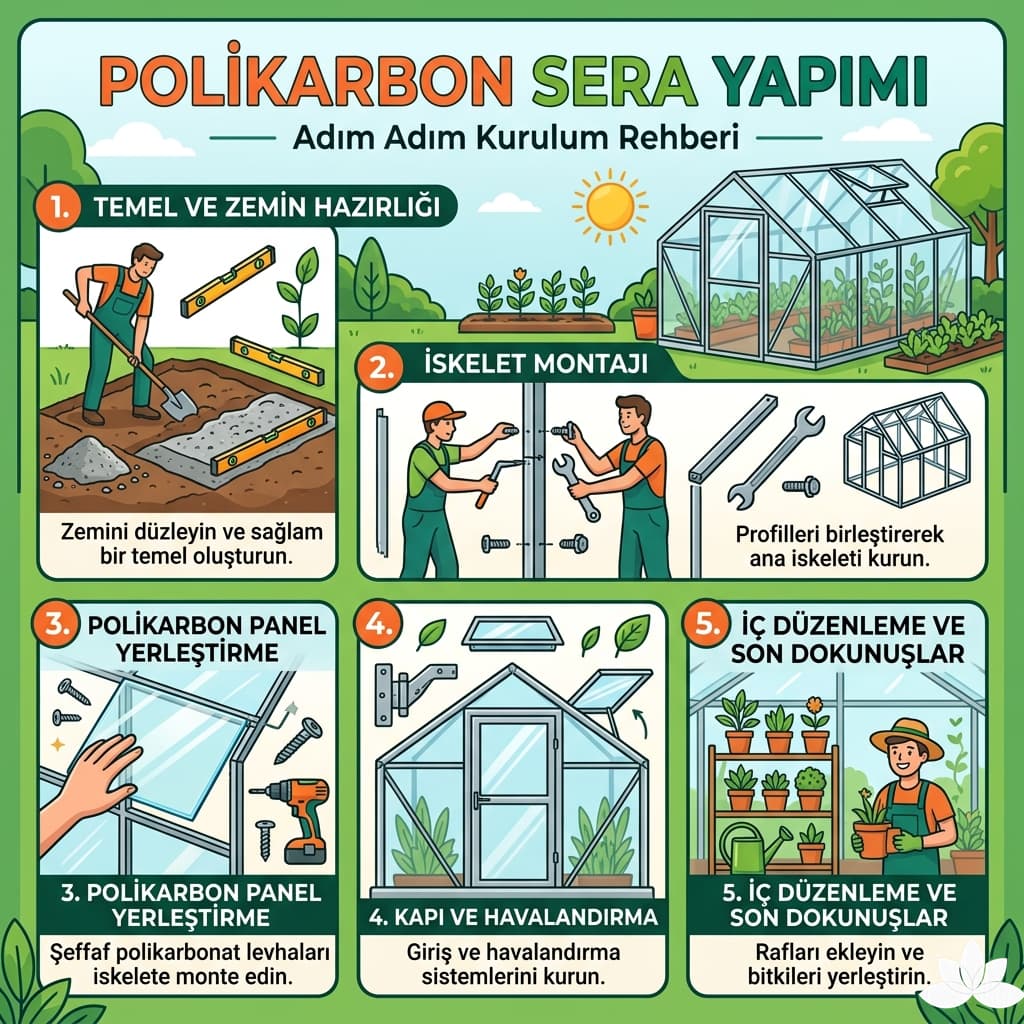 POLİKARBON SERA YAPIMI

Adım Adım Kurulum Rehberi

1. TEMEL VE ZEMİN HAZIRLIĞI

Zemini düzleyin ve sağlam bir temel oluşturun.

2. İSKELET MONTAJI

Profilleri birleştirerek ana iskeleti kurun.

3. POLİKARBON PANEL YERLEŞTİRME

3. POLİKARBON PANEL YERLEŞTİRME

Şeffaf polikarbonat levhaları iskelete monte edin.

4.

4. KAPI VE HAVALANDIRMA

Giriş ve havalandırma sistemlerini kurun.

5. İÇ DÜZENLEME VE SON DOKUNUŞLAR

5. İÇ DÜZENLEME VE SON DOKUNUŞLAR

Rafları ekleyin ve bitkileri yerleştirin.